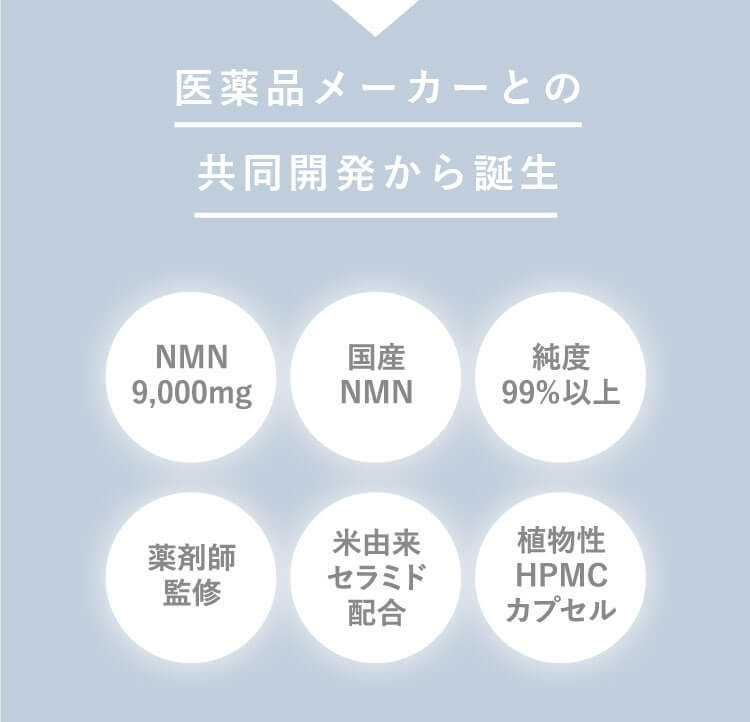 医薬品メーカーとの

共同開発から誕生

NMN
9,000mg

国産
NMN

純度
99%以上

薬剤師
監修

米由来
セラミド
配合

植物性
HPMC
カプセル