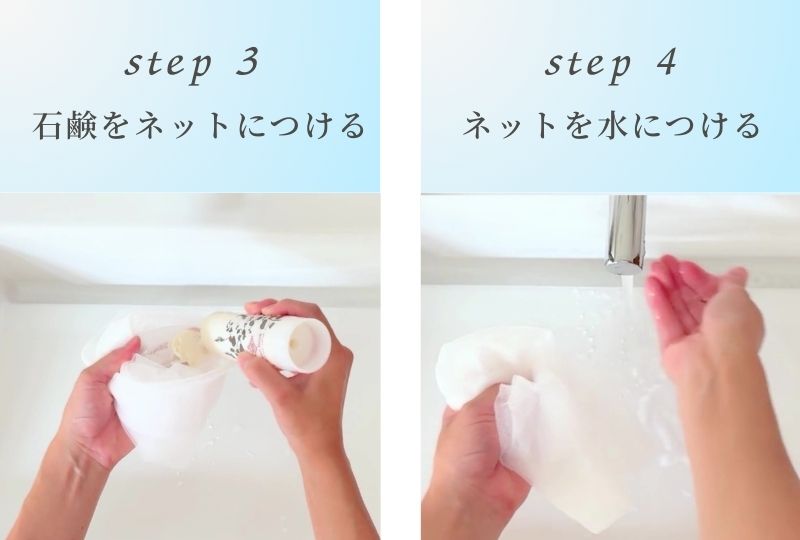 step 3
石鹸をネットにつける

step 4
ネットを水につける