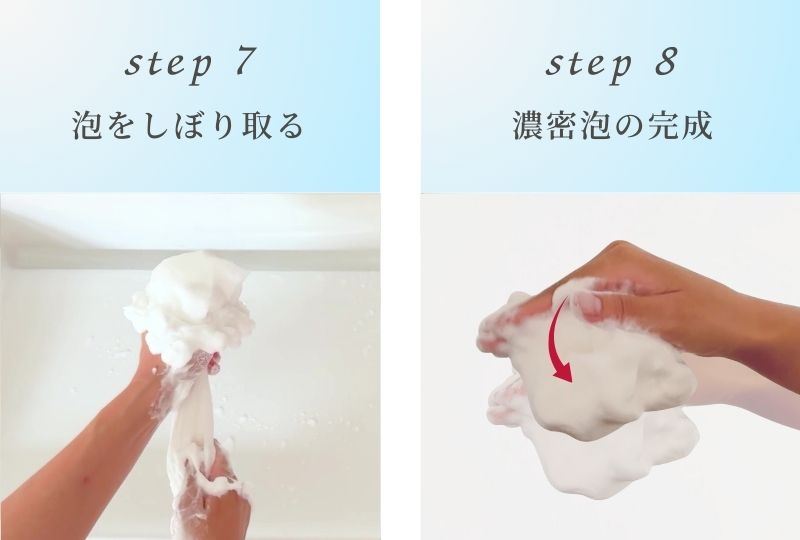 step 7
泡をしぼり取る

step 8
濃密泡の完成